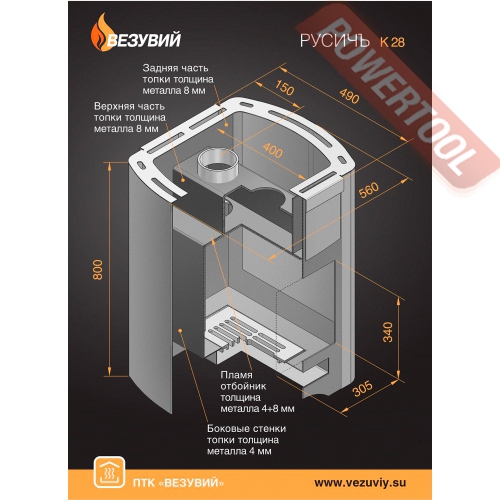 ВЕЗУВИЙ

РУСИЧЪ К 28

POWERTOOL

Задняя часть топки толщина металла 8 мм

Верхняя часть топки толщина металла 8 мм

150

490

400

560

800

340

305

Пламя отбойник толщина металла 4+8 мм

Боковые стенки топки толщина металла 4 мм

ПТК «ВЕЗУВИЙ»

www.vezuviy.su